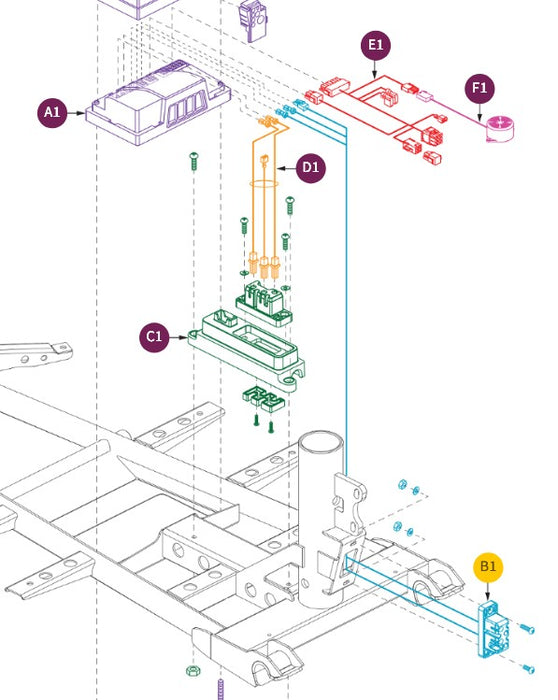 E1
F1
A1
D1
C1
B1