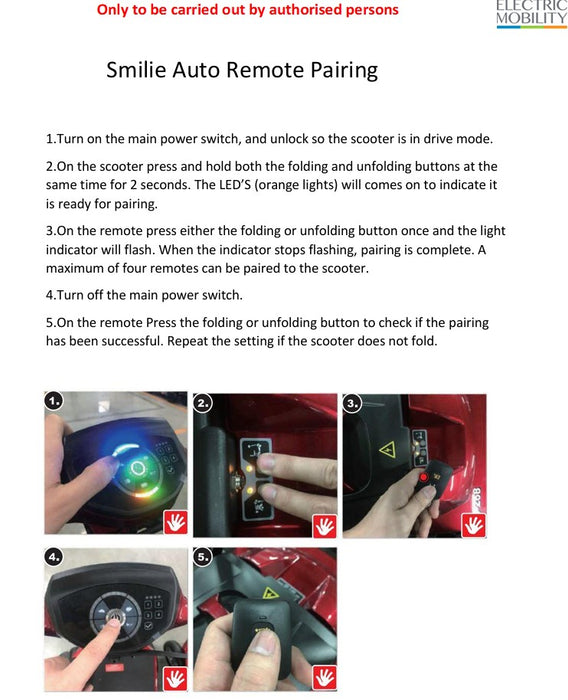 Only to be carried out by authorised persons

ELECTRIC MOBILITY

Smilie Auto Remote Pairing

1.Turn on the main power switch, and unlock so the scooter is in drive mode.

2.On the scooter press and hold both the folding and unfolding buttons at the same time for 2 seconds. The LED'S (orange lights) will comes on to indicate it is ready for pairing.

3.On the remote press either the folding or unfolding button once and the light indicator will flash. When the indicator stops flashing, pairing is complete. A maximum of four remotes can be paired to the scooter.

4.Turn off the main power switch.

5.On the remote Press the folding or unfolding button to check if the pairing has been successful. Repeat the setting if the scooter does not fold.

1.

2.

3.

4.

5.