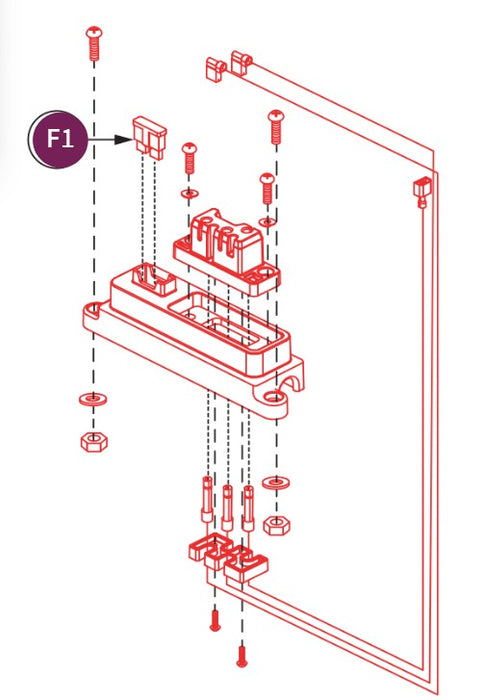 F1